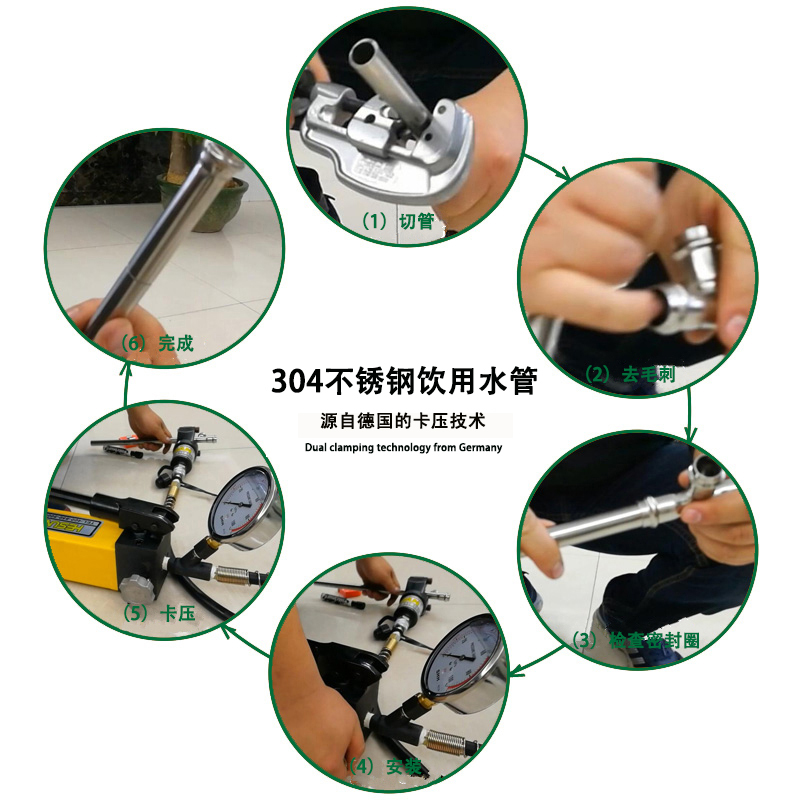 （1）切管

（2）去毛刺

（3）检查密封圈

（4）安装

（5）卡压

（6）完成

304不锈钢饮用水管

源自德国的卡压技术

Dual clamping technology from Germany